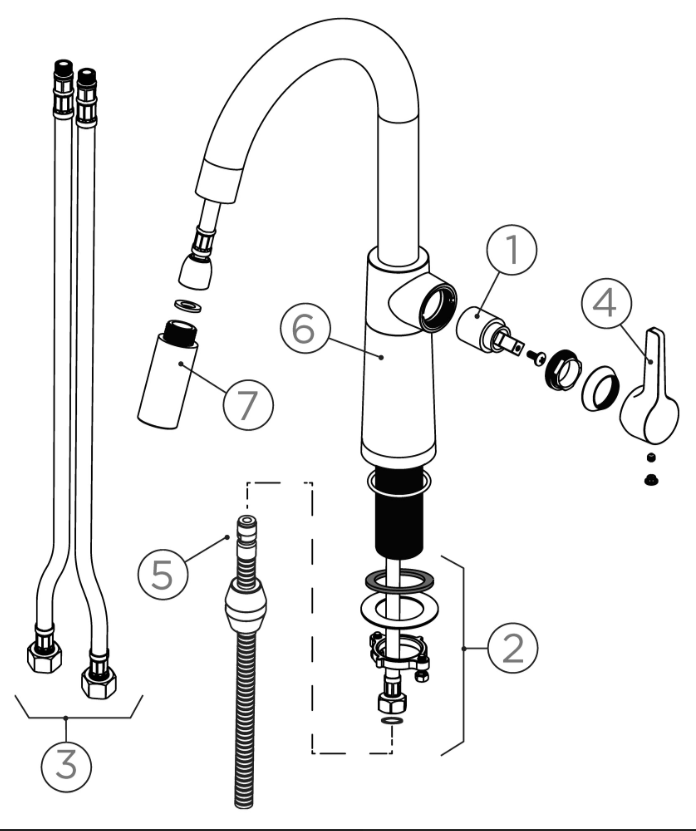 1
4
6
7
5
2
3