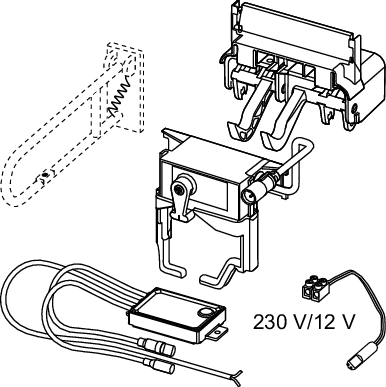 230 V/12 V