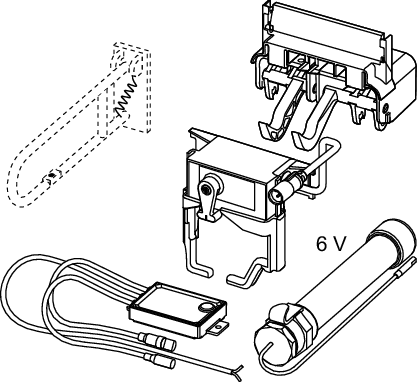 6 V