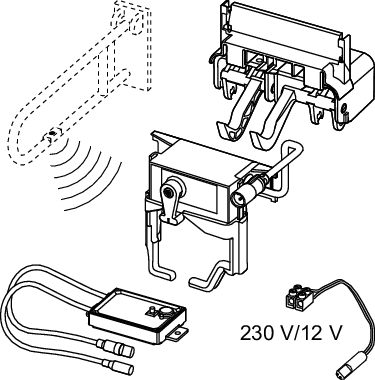 230 V/12 V