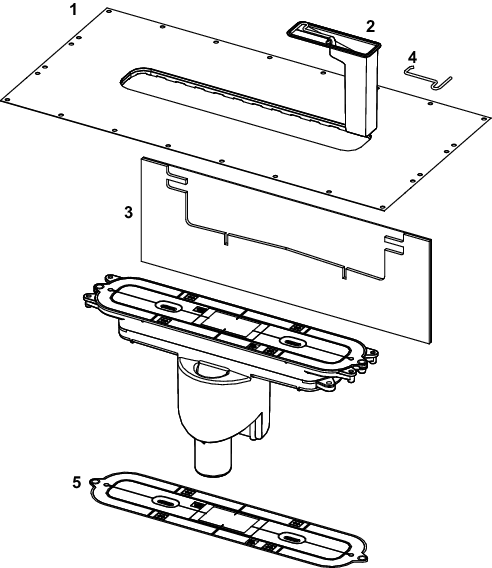 1
2
4
3
5